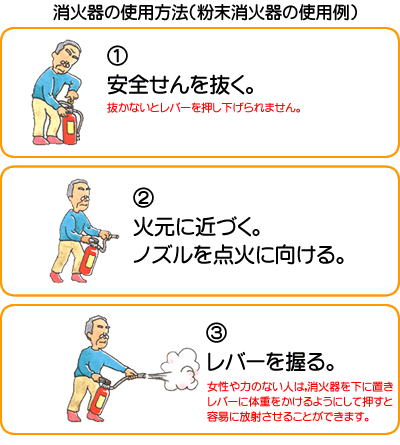 消火器の使用方法（粉末消火器の使用例）

①
安全せんを抜く。
抜かないとレバーを押し下げられません。

②
火元に近づく。
ノズルを点火に向ける。

③
レバーを握る。
女性や力のない人は,消火器を下に置きレバーに体重をかけるようにして押すと容易に放射させることができます。